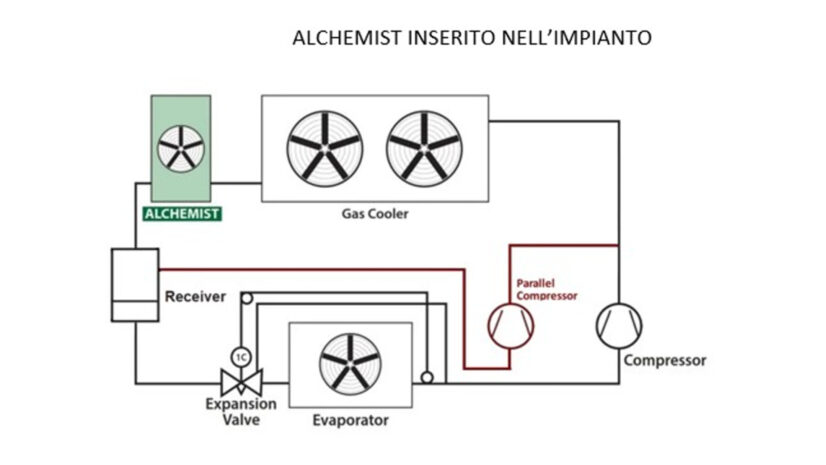 ALCHEMIST INSERITO NELL'IMPIANTO

ALCHEMIST

Gas Cooler

Receiver

Parallel Compressor

Compressor

1C

Expansion Valve

Evaporator