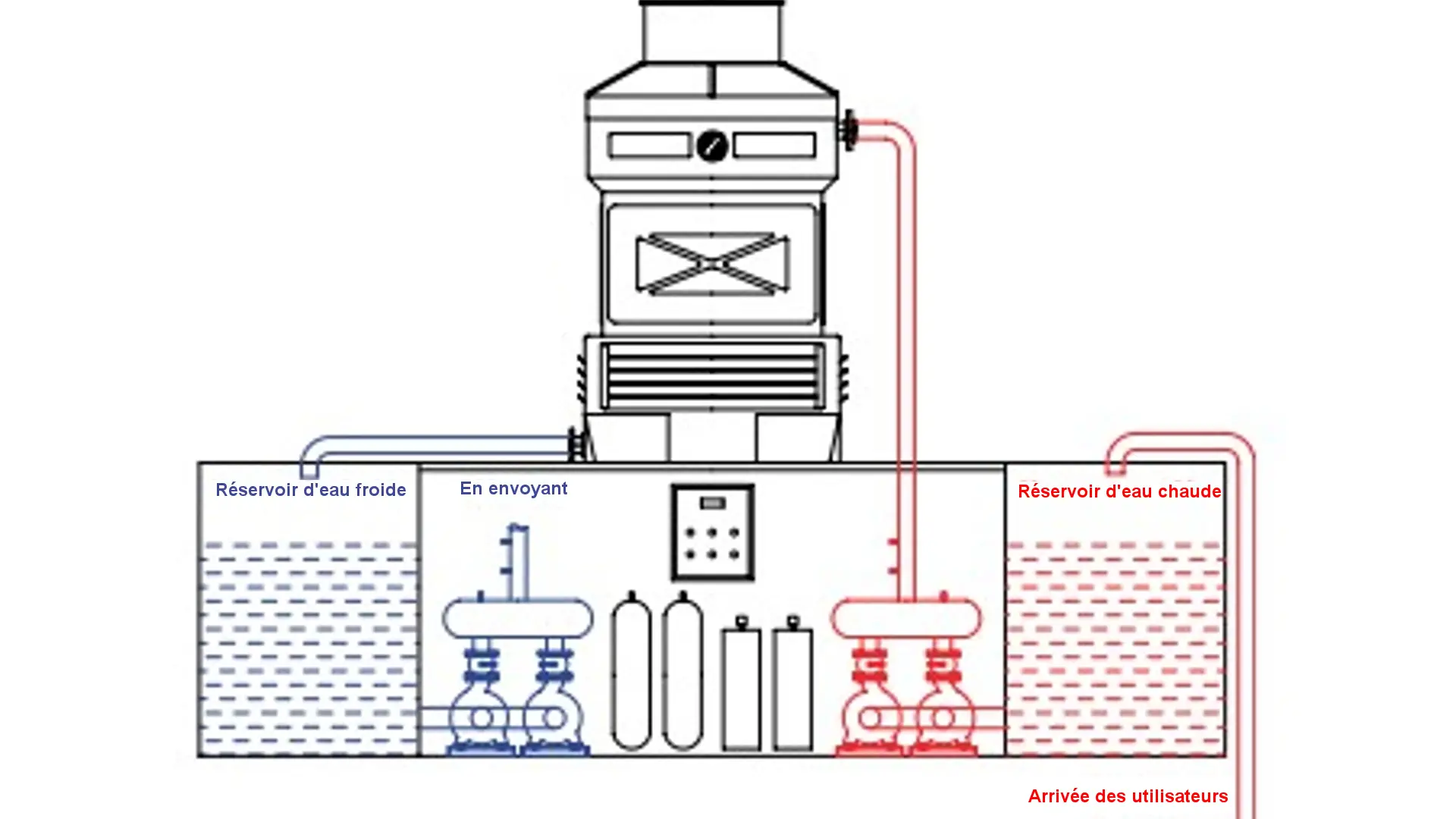 Réservoir d'eau froide

En envoyant

Réservoir d'eau chaude

Arrivée des utilisateurs